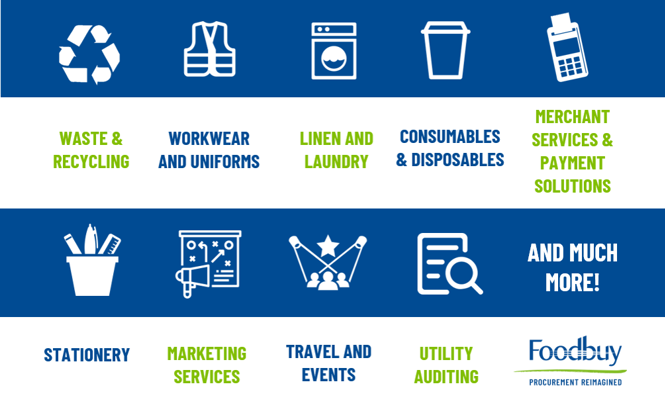 WASTE & RECYCLING

WORKWEAR AND UNIFORMS

LINEN AND LAUNDRY

CONSUMABLES & DISPOSABLES

MERCHANT SERVICES & PAYMENT SOLUTIONS

AND MUCH MORE!

STATIONERY

MARKETING SERVICES

TRAVEL AND EVENTS

UTILITY AUDITING

Foodbuy
PROCUREMENT REIMAGINED